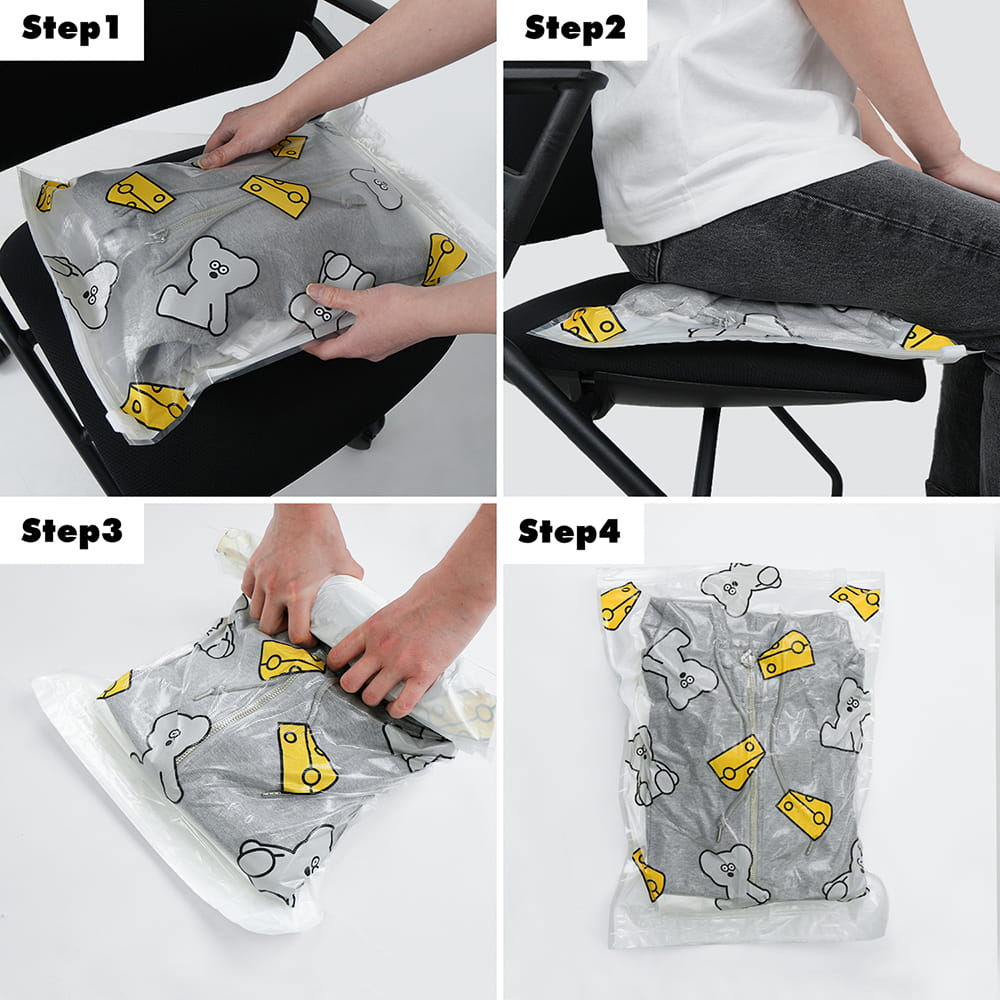 Step1

Step2

Step3

Step4